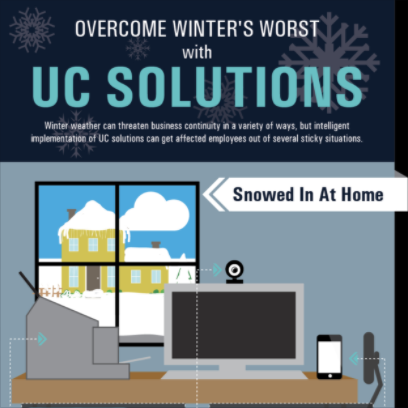 OVERCOME WINTER'S WORST
with
UC SOLUTIONS

Winter weather can threaten business continuity in a variety of ways, but intelligent implementation of UC solutions can get affected employees out of several sticky situations.

Snowed In At Home