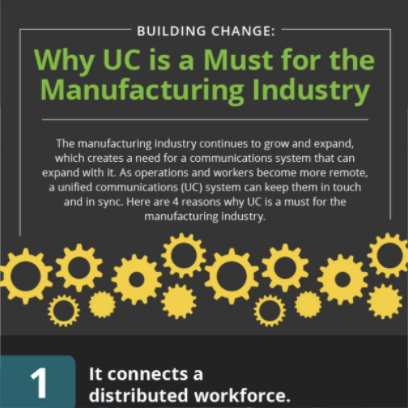 BUILDING CHANGE:

Why UC is a Must for the Manufacturing Industry

The manufacturing industry continues to grow and expand, which creates a need for a communications system that can expand with it. As operations and workers become more remote, a unified communications (UC) system can keep them in touch and in sync. Here are 4 reasons why UC is a must for the manufacturing industry.

1

It connects a distributed workforce.