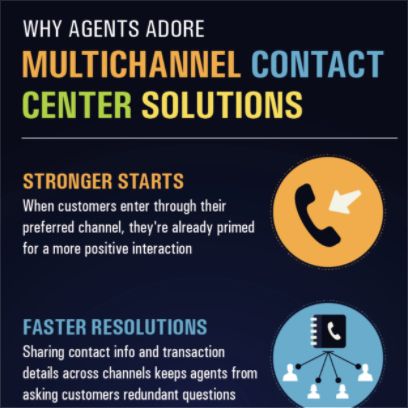 WHY AGENTS ADORE
MULTICHANNEL CONTACT CENTER SOLUTIONS

STRONGER STARTS
When customers enter through their preferred channel, they're already primed for a more positive interaction

FASTER RESOLUTIONS
Sharing contact info and transaction details across channels keeps agents from asking customers redundant questions