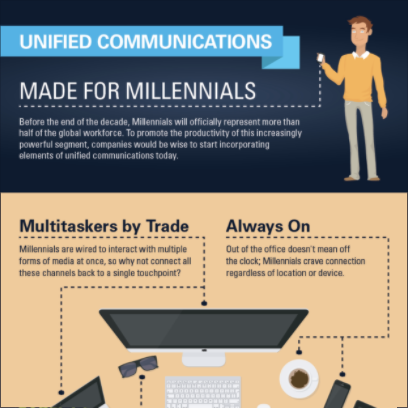 UNIFIED COMMUNICATIONS

MADE FOR MILLENNIALS

Before the end of the decade, Millennials will officially represent more than half of the global workforce. To promote the productivity of this increasingly powerful segment, companies would be wise to start incorporating elements of unified communications today.

Multitaskers by Trade

Millennials are wired to interact with multiple forms of media at once, so why not connect all these channels back to a single touchpoint?

Always On

Out of the office doesn't mean off the clock; Millennials crave connection regardless of location or device.