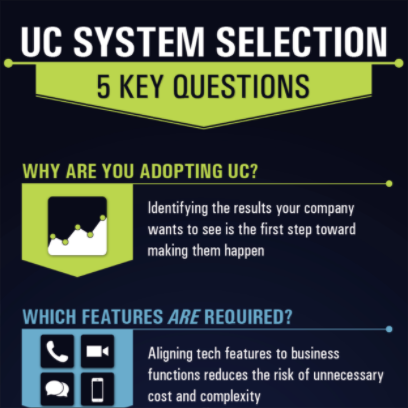 UC SYSTEM SELECTION

5 KEY QUESTIONS

WHY ARE YOU ADOPTING UC?

Identifying the results your company wants to see is the first step toward making them happen

WHICH FEATURES ARE REQUIRED?

Aligning tech features to business functions reduces the risk of unnecessary cost and complexity