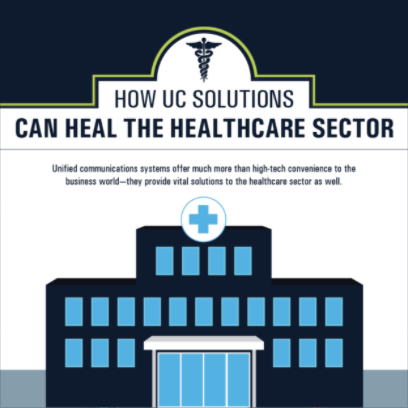 HOW UC SOLUTIONS
CAN HEAL THE HEALTHCARE SECTOR

Unified communications systems offer much more than high-tech convenience to the business world—they provide vital solutions to the healthcare sector as well.