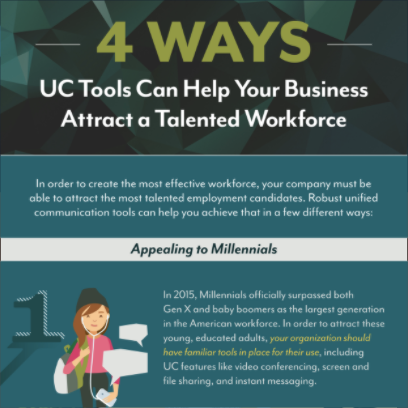 4 WAYS

UC Tools Can Help Your Business Attract a Talented Workforce

In order to create the most effective workforce, your company must be able to attract the most talented employment candidates. Robust unified communication tools can help you achieve that in a few different ways:

Appealing to Millennials

1

In 2015, Millennials officially surpassed both Gen X and baby boomers as the largest generation in the American workforce. In order to attract these young, educated adults, your organization should have familiar tools in place for their use, including UC features like video conferencing, screen and file sharing, and instant messaging.