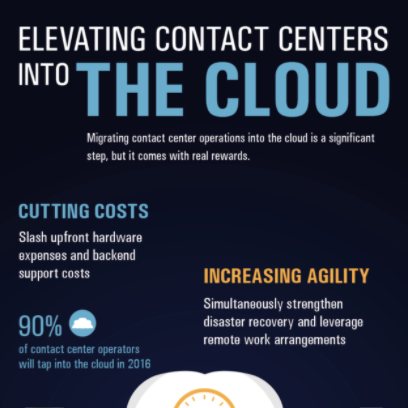 ELEVATING CONTACT CENTERS INTO THE CLOUD

Migrating contact center operations into the cloud is a significant step, but it comes with real rewards.

CUTTING COSTS

Slash upfront hardware expenses and backend support costs

90%

of contact center operators will tap into the cloud in 2016

INCREASING AGILITY

Simultaneously strengthen disaster recovery and leverage remote work arrangements