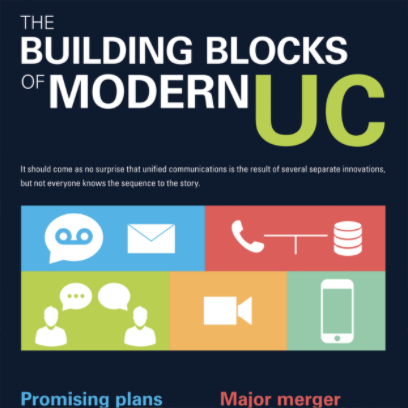 THE
BUILDING BLOCKS
OF MODERN UC

It should come as no surprise that unified communications is the result of several separate innovations, but not everyone knows the sequence to the story.

Promising plans

Major merger