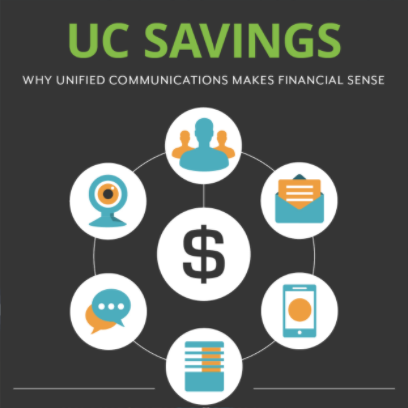 UC SAVINGS

WHY UNIFIED COMMUNICATIONS MAKES FINANCIAL SENSE

$